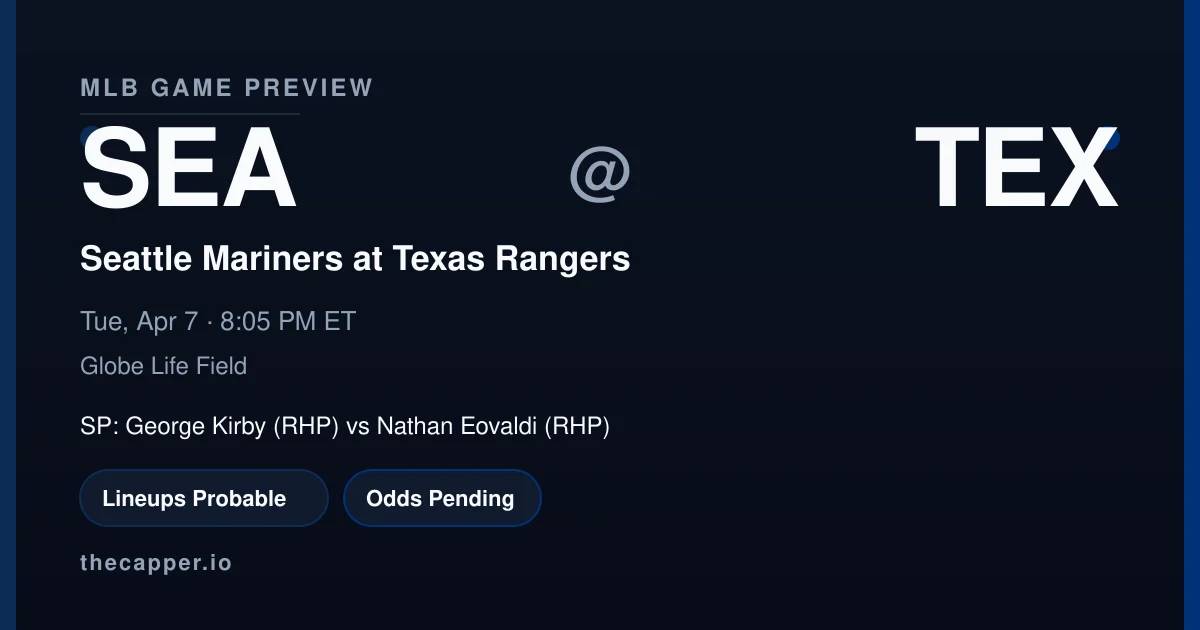 MLB GAME PREVIEW

SEA @ TEX

Seattle Mariners at Texas Rangers

Tue, Apr 7 · 8:05 PM ET

Globe Life Field

SP: George Kirby (RHP) vs Nathan Eovaldi (RHP)

Lineups Probable

Odds Pending

thecapper.io