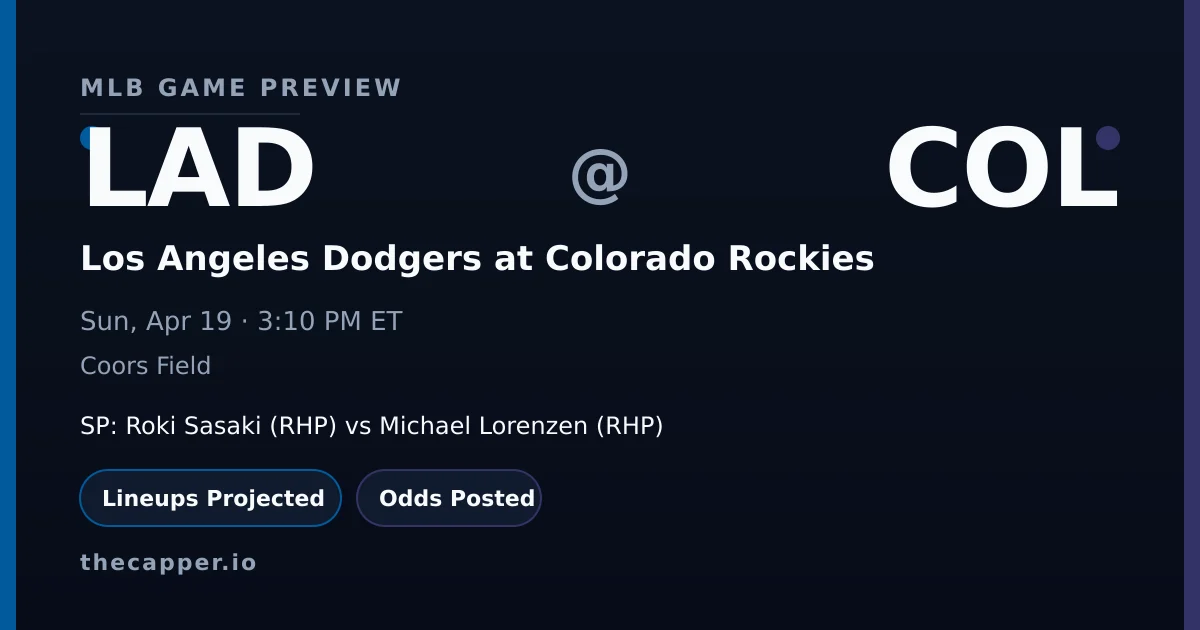 MLB GAME PREVIEW

LAD @ COL

Los Angeles Dodgers at Colorado Rockies

Sun, Apr 19 · 3:10 PM ET

Coors Field

SP: Roki Sasaki (RHP) vs Michael Lorenzen (RHP)

Lineups Projected

Odds Posted

thecapper.io