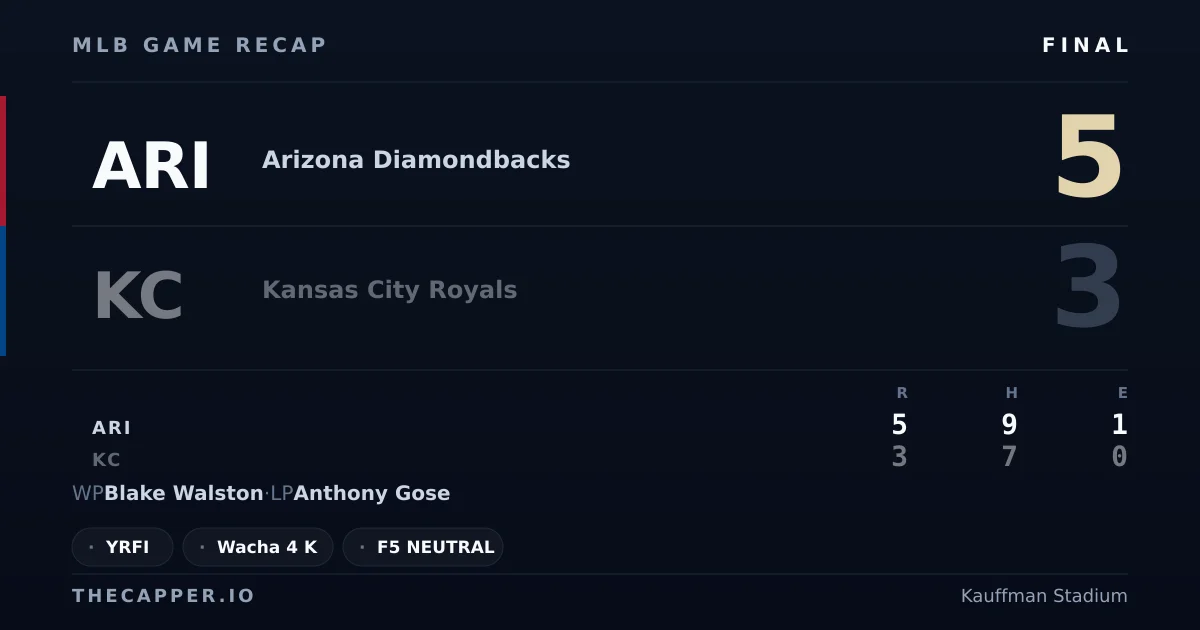 MLB GAME RECAP

FINAL

ARI Arizona Diamondbacks 5

KC Kansas City Royals 3

| | R | H | E |
|---|---|---|---|
| ARI | 5 | 9 | 1 |
| KC | 3 | 7 | 0 |

WP Blake Walston · LP Anthony Gose

· YRFI · Wacha 4 K · F5 NEUTRAL

THECAPPER.IO

Kauffman Stadium