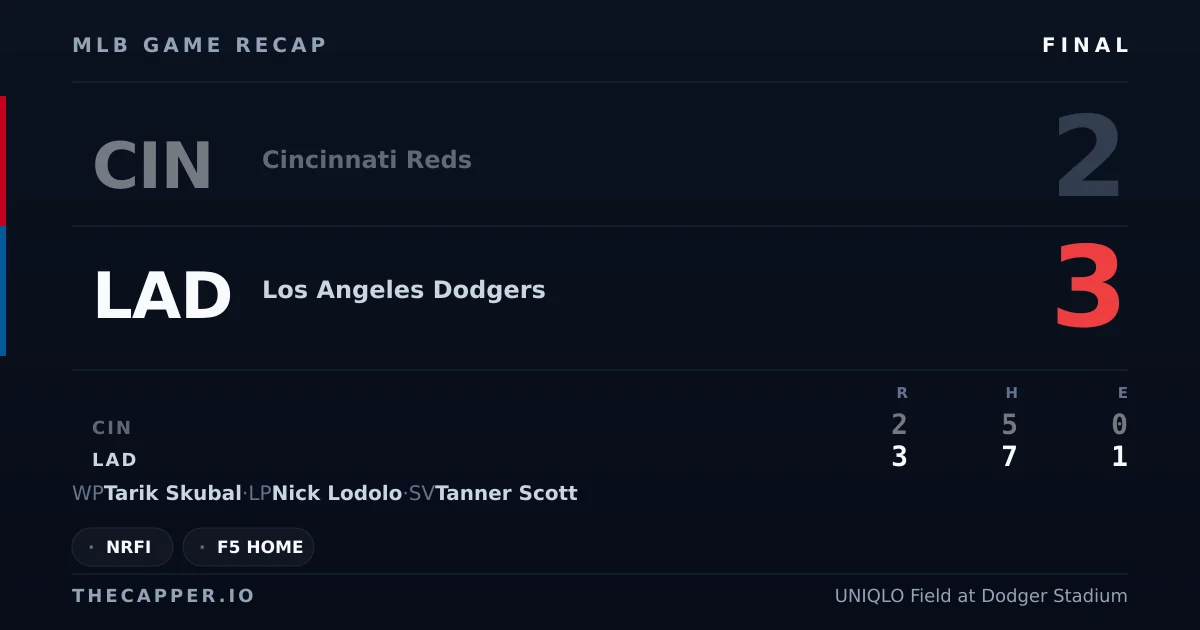 MLB GAME RECAP

FINAL

CIN Cincinnati Reds 2

LAD Los Angeles Dodgers 3

| | R | H | E |
|---|---|---|---|
| CIN | 2 | 5 | 0 |
| LAD | 3 | 7 | 1 |

WP Tarik Skubal · LP Nick Lodolo · SV Tanner Scott

· NRFI

· F5 HOME

THECAPPER.IO

UNIQLO Field at Dodger Stadium