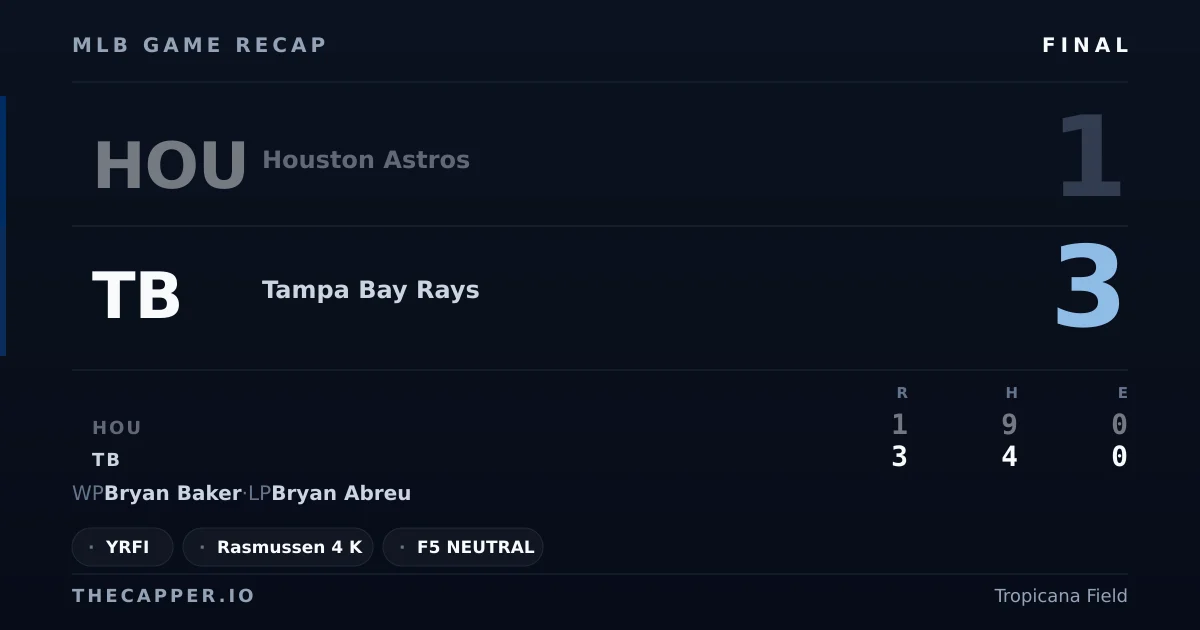 MLB GAME RECAP

FINAL

HOU Houston Astros 1

TB Tampa Bay Rays 3

| | R | H | E |
|---|---|---|---|
| HOU | 1 | 9 | 0 |
| TB | 3 | 4 | 0 |

WP Bryan Baker · LP Bryan Abreu

· YRFI
· Rasmussen 4 K
· F5 NEUTRAL

THECAPPER.IO

Tropicana Field