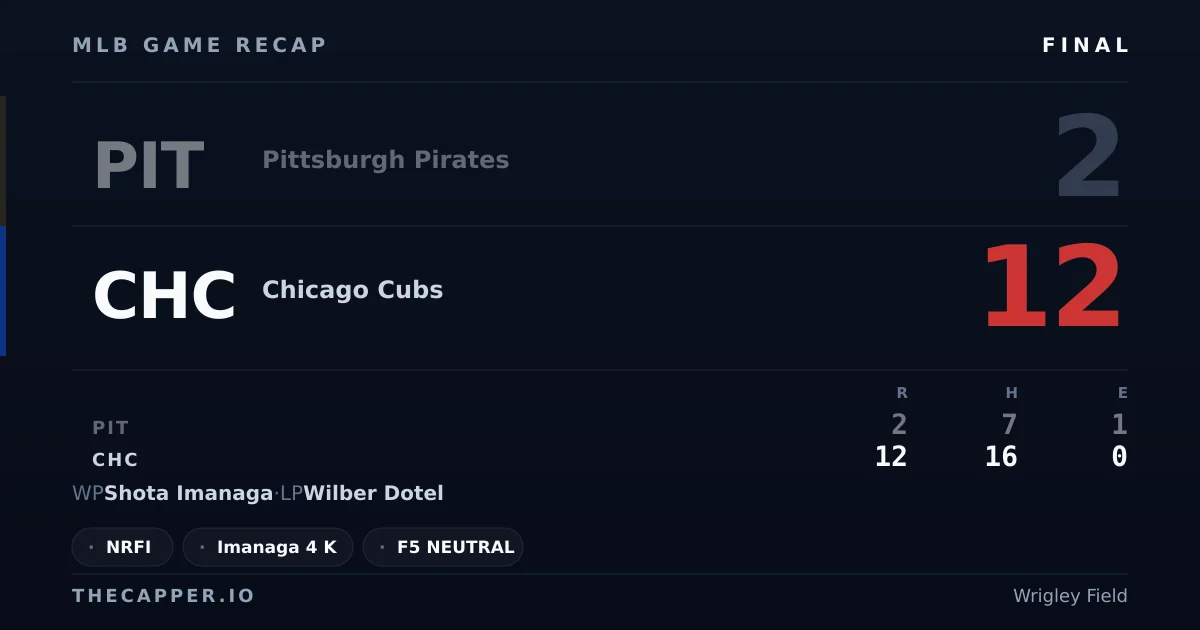 MLB GAME RECAP

FINAL

PIT Pittsburgh Pirates 2

CHC Chicago Cubs 12

|  | R | H | E |
|---|---|---|---|
| PIT | 2 | 7 | 1 |
| CHC | 12 | 16 | 0 |

WP Shota Imanaga · LP Wilber Dotel

· NRFI · Imanaga 4 K · F5 NEUTRAL

THECAPPER.IO

Wrigley Field