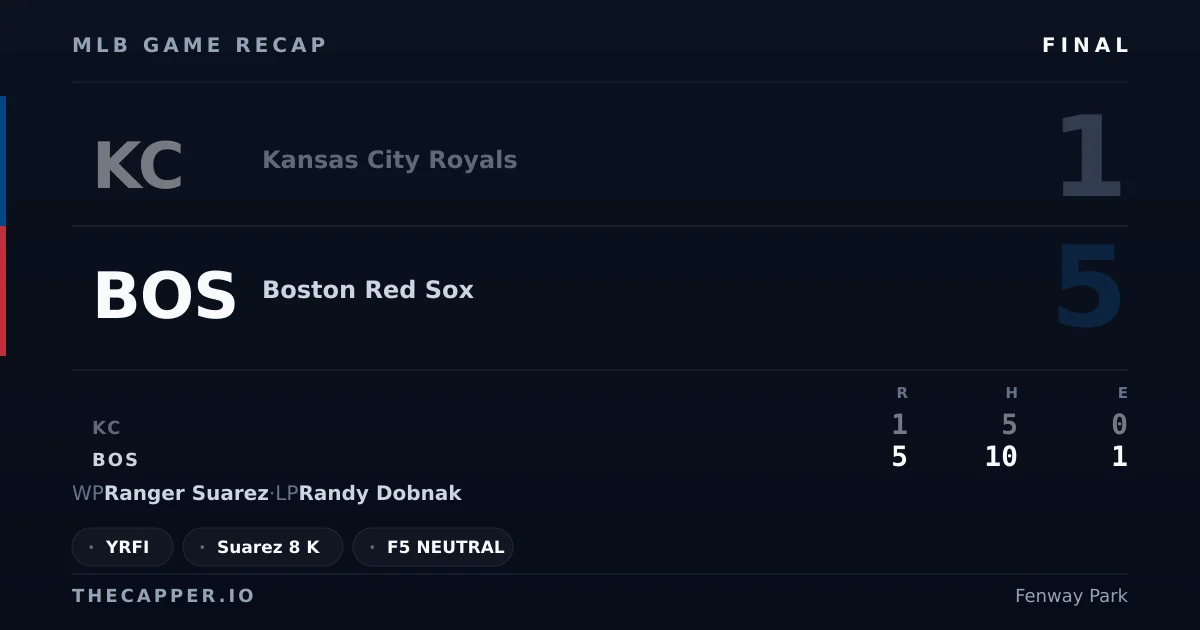 MLB GAME RECAP
FINAL

KC Kansas City Royals 1

BOS Boston Red Sox 5

| | R | H | E |
|---|---|---|---|
| KC | 1 | 5 | 0 |
| BOS | 5 | 10 | 1 |

WP Ranger Suarez · LP Randy Dobnak

· YRFI
· Suarez 8 K
· F5 NEUTRAL

THECAPPER.IO
Fenway Park