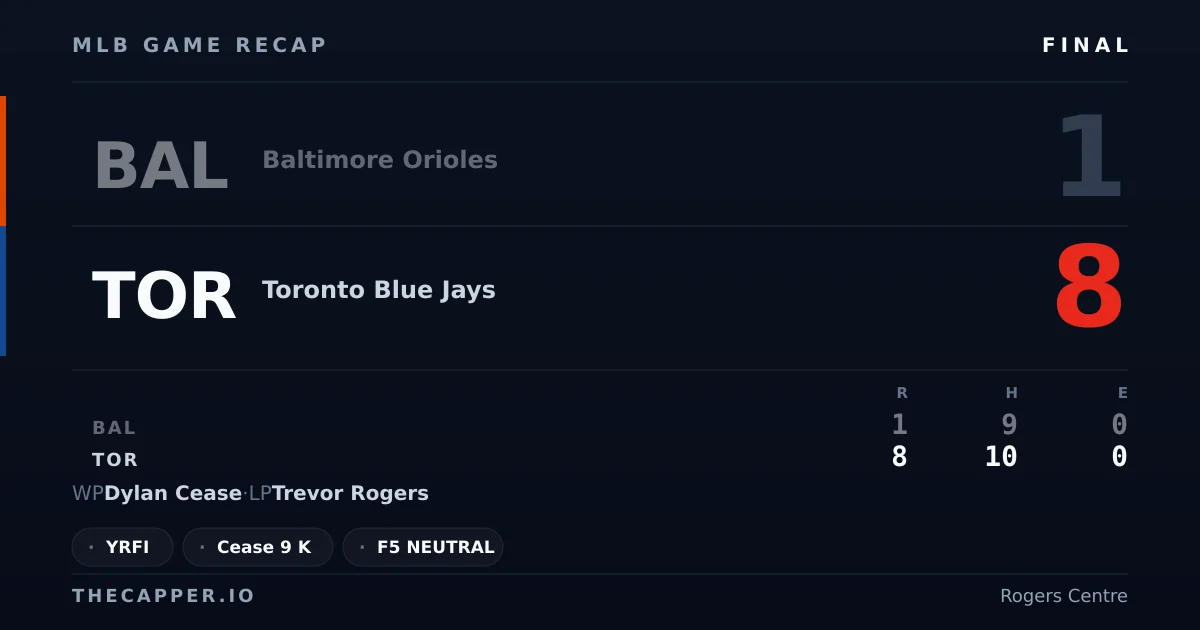 MLB GAME RECAP

FINAL

BAL Baltimore Orioles 1

TOR Toronto Blue Jays 8

|  | R | H | E |
|---|---|---|---|
| BAL | 1 | 9 | 0 |
| TOR | 8 | 10 | 0 |

WP Dylan Cease · LP Trevor Rogers

· YRFI · Cease 9 K · F5 NEUTRAL

THECAPPER.IO

Rogers Centre