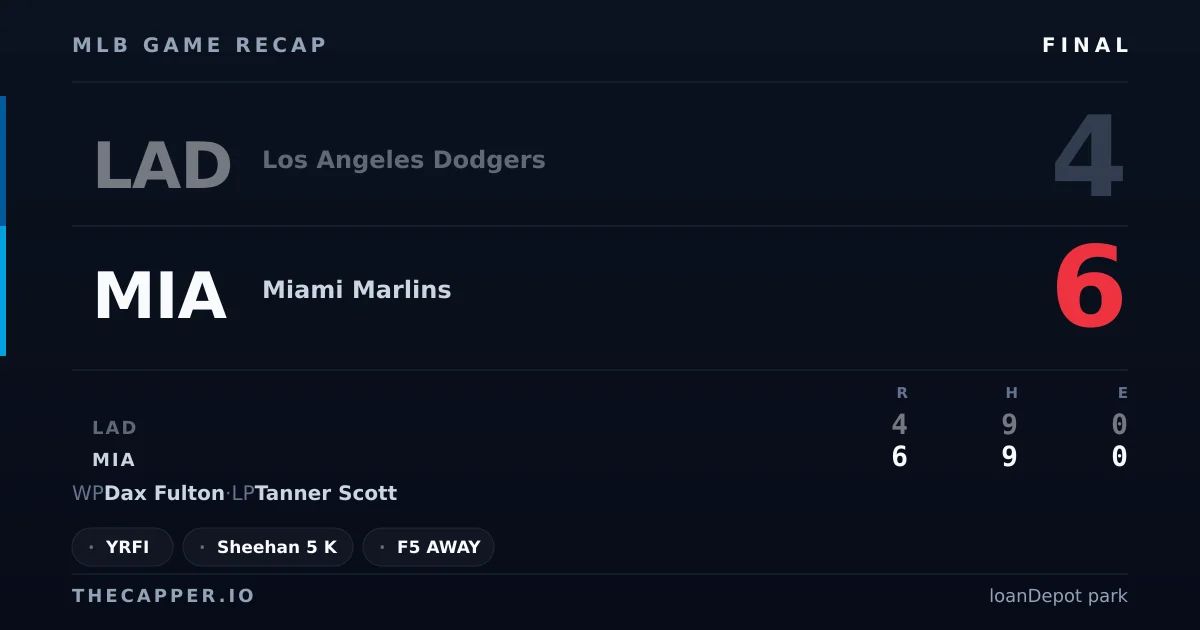 MLB GAME RECAP

FINAL

LAD Los Angeles Dodgers 4

MIA Miami Marlins 6

| | R | H | E |
|---|---|---|---|
| LAD | 4 | 9 | 0 |
| MIA | 6 | 9 | 0 |

WP Dax Fulton · LP Tanner Scott

· YRFI
· Sheehan 5 K
· F5 AWAY

THECAPPER.IO

loanDepot park