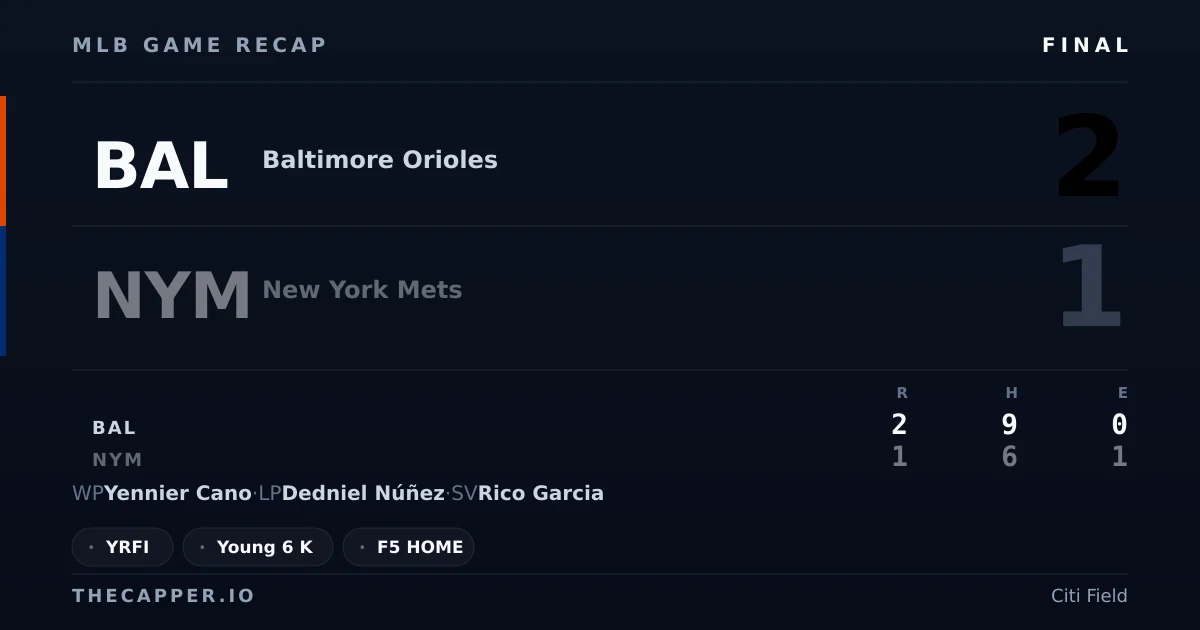 MLB GAME RECAP
FINAL

BAL Baltimore Orioles 2

NYM New York Mets 1

| | R | H | E |
|---|---|---|---|
| BAL | 2 | 9 | 0 |
| NYM | 1 | 6 | 1 |

WP Yennier Cano · LP Dedniel Núñez · SV Rico Garcia

· YRFI · Young 6 K · F5 HOME

THECAPPER.IO
Citi Field