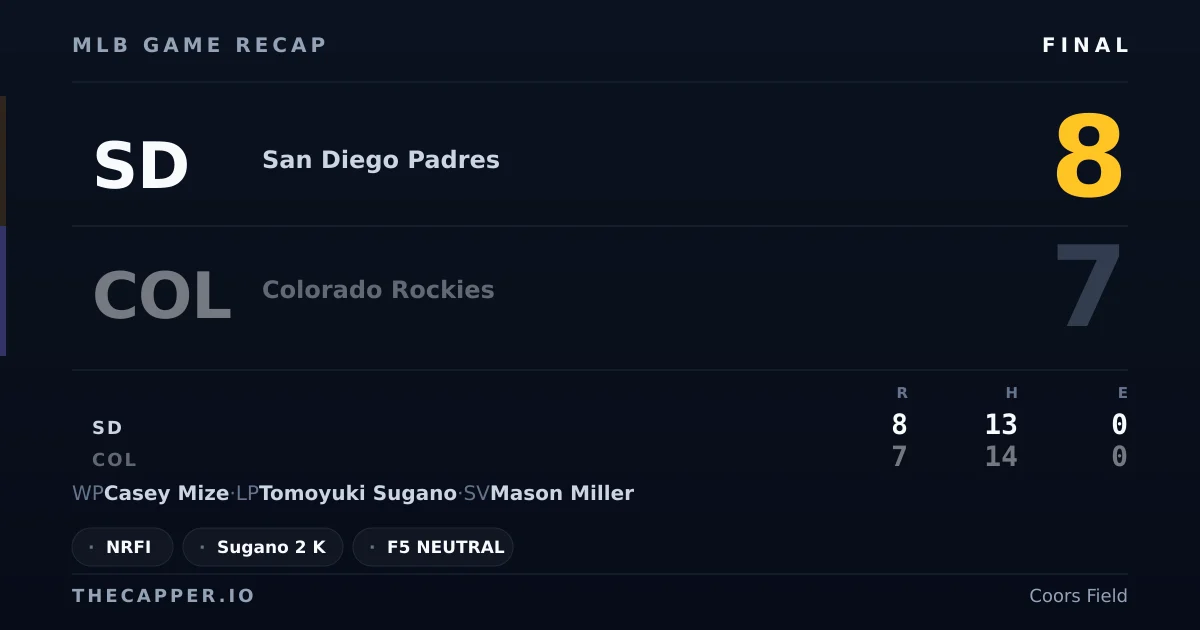 MLB GAME RECAP

FINAL

SD San Diego Padres 8

COL Colorado Rockies 7

| | R | H | E |
|---|---|---|---|
| SD | 8 | 13 | 0 |
| COL | 7 | 14 | 0 |

WP Casey Mize · LP Tomoyuki Sugano · SV Mason Miller

· NRFI

· Sugano 2 K

· F5 NEUTRAL

THECAPPER.IO

Coors Field