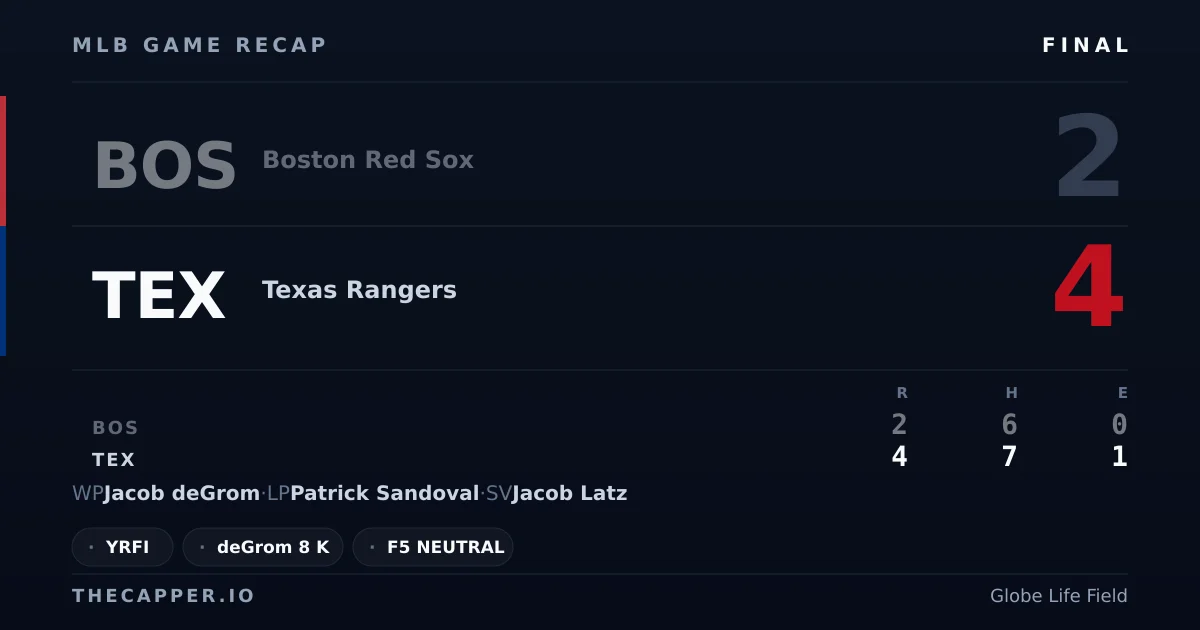 MLB GAME RECAP

FINAL

BOS Boston Red Sox 2

TEX Texas Rangers 4

| | R | H | E |
|---|---|---|---|
| BOS | 2 | 6 | 0 |
| TEX | 4 | 7 | 1 |

WP Jacob deGrom · LP Patrick Sandoval · SV Jacob Latz

· YRFI · deGrom 8 K · F5 NEUTRAL

THECAPPER.IO

Globe Life Field