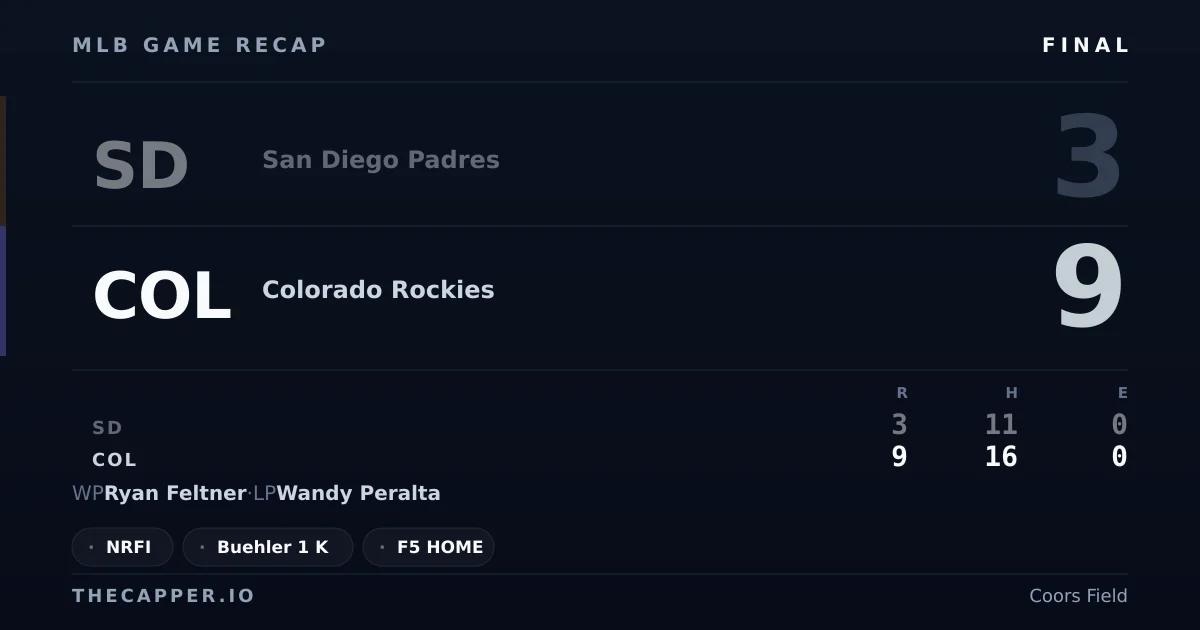 MLB GAME RECAP

FINAL

SD San Diego Padres 3

COL Colorado Rockies 9

| | R | H | E |
|---|---|---|---|
| SD | 3 | 11 | 0 |
| COL | 9 | 16 | 0 |

WP Ryan Feltner · LP Wandy Peralta

· NRFI
· Buehler 1 K
· F5 HOME

THECAPPER.IO

Coors Field