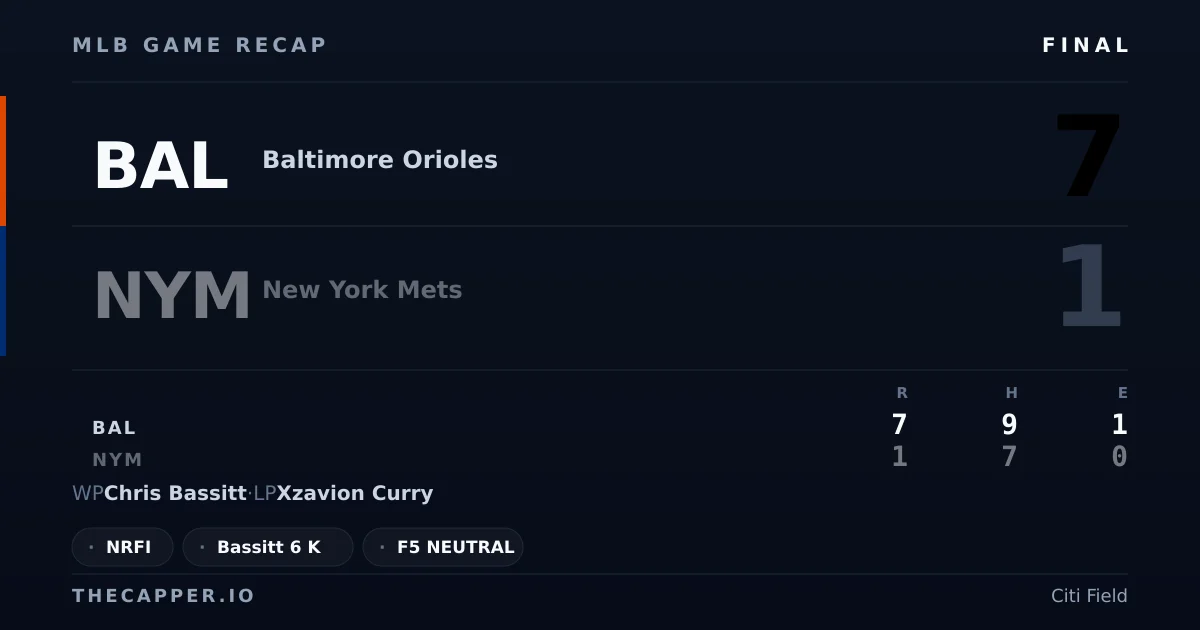 MLB GAME RECAP

FINAL

BAL Baltimore Orioles 7

NYM New York Mets 1

| | R | H | E |
|---|---|---|---|
| BAL | 7 | 9 | 1 |
| NYM | 1 | 7 | 0 |

WP Chris Bassitt · LP Xzavion Curry

· NRFI · Bassitt 6 K · F5 NEUTRAL

THECAPPER.IO

Citi Field