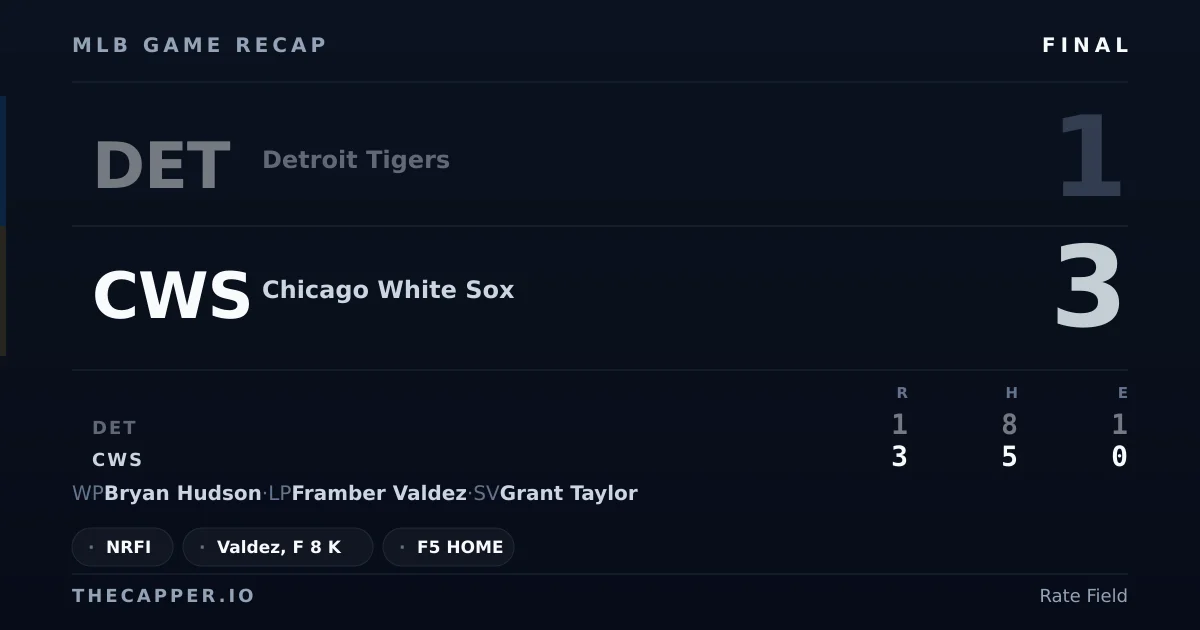 MLB GAME RECAP
FINAL

DET Detroit Tigers 1

CWS Chicago White Sox 3

| | R | H | E |
|---|---|---|---|
| DET | 1 | 8 | 1 |
| CWS | 3 | 5 | 0 |

WP Bryan Hudson · LP Framber Valdez · SV Grant Taylor

· NRFI
· Valdez, F 8 K
· F5 HOME

THECAPPER.IO
Rate Field