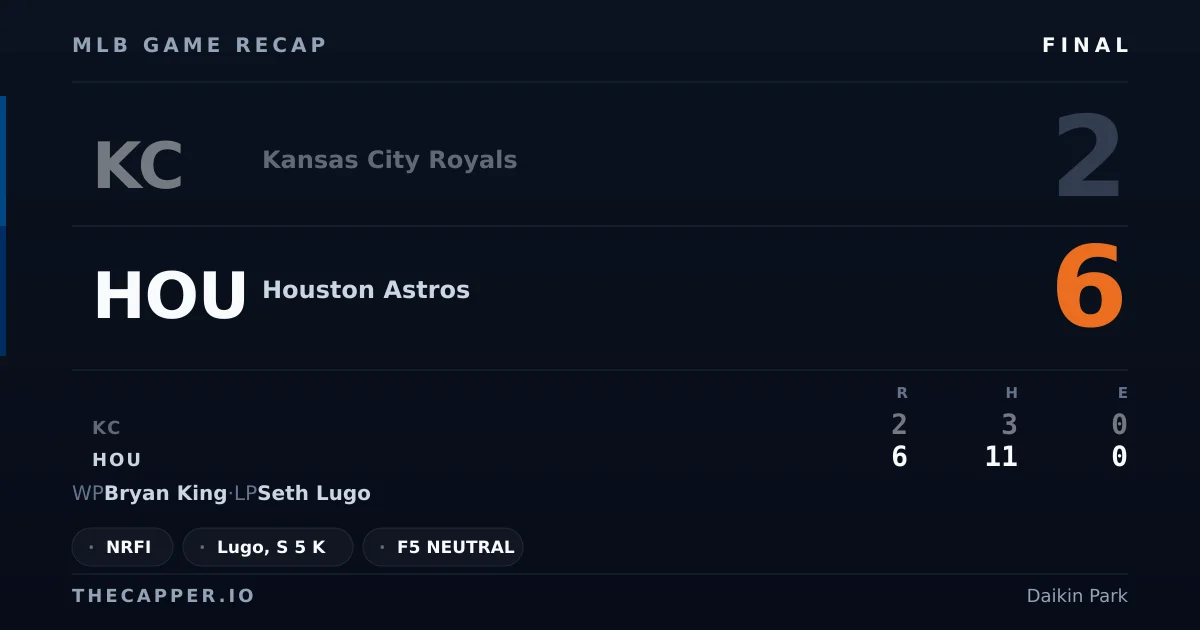 MLB GAME RECAP

FINAL

KC Kansas City Royals 2

HOU Houston Astros 6

|  | R | H | E |
|---|---|---|---|
| KC | 2 | 3 | 0 |
| HOU | 6 | 11 | 0 |

WP Bryan King · LP Seth Lugo

· NRFI · Lugo, S 5 K · F5 NEUTRAL

THECAPPER.IO

Daikin Park