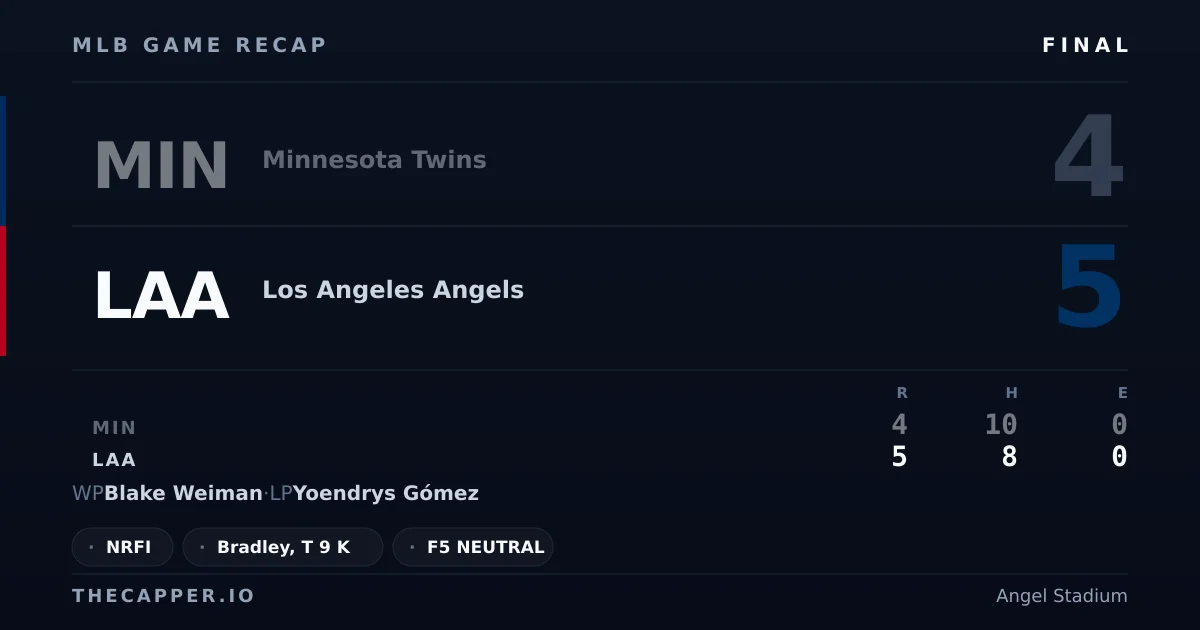 MLB GAME RECAP

FINAL

MIN Minnesota Twins 4

LAA Los Angeles Angels 5

|  | R | H | E |
|---|---|---|---|
| MIN | 4 | 10 | 0 |
| LAA | 5 | 8 | 0 |

WP Blake Weiman · LP Yoendrys Gómez

· NRFI · Bradley, T 9 K · F5 NEUTRAL

THECAPPER.IO

Angel Stadium