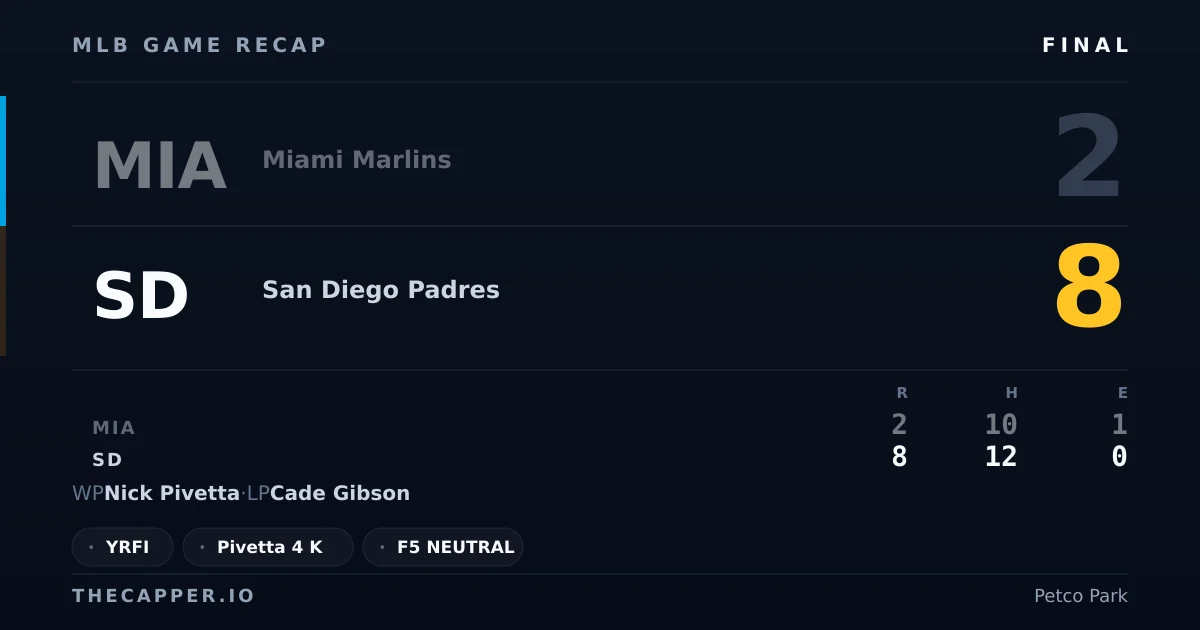 MLB GAME RECAP
FINAL

MIA Miami Marlins 2

SD San Diego Padres 8

|  | R | H | E |
|---|---|---|---|
| MIA | 2 | 10 | 1 |
| SD | 8 | 12 | 0 |

WP Nick Pivetta · LP Cade Gibson

· YRFI
· Pivetta 4 K
· F5 NEUTRAL

THECAPPER.IO
Petco Park