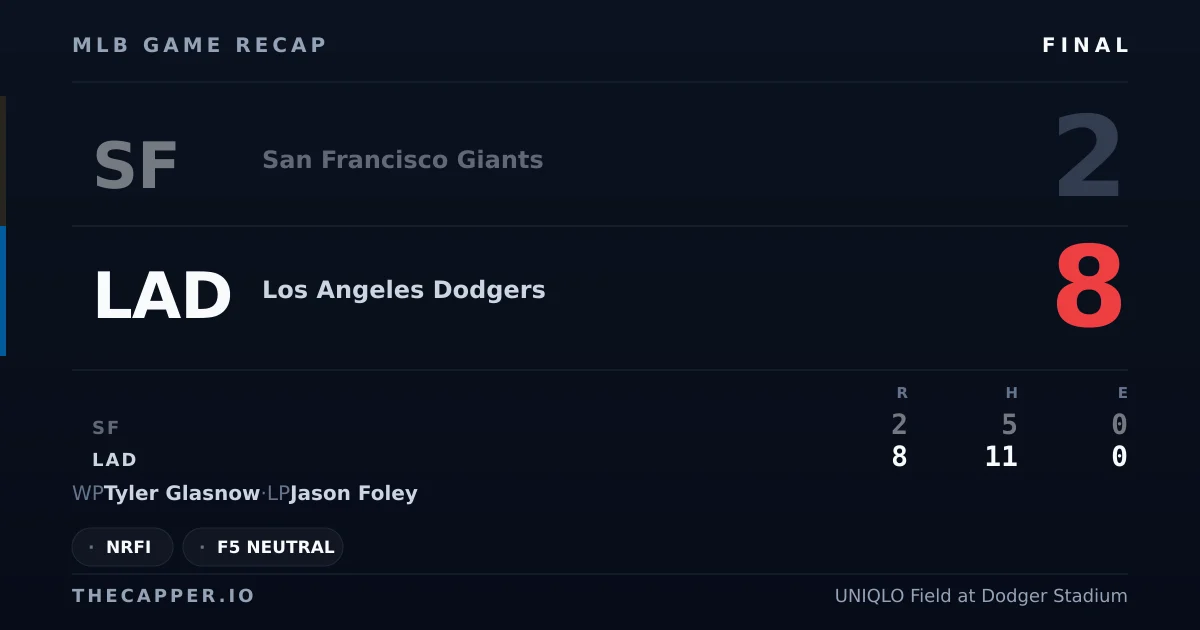 MLB GAME RECAP

FINAL

SF San Francisco Giants 2

LAD Los Angeles Dodgers 8

| | R | H | E |
|---|---|---|---|
| SF | 2 | 5 | 0 |
| LAD | 8 | 11 | 0 |

WP Tyler Glasnow · LP Jason Foley

· NRFI

· F5 NEUTRAL

THECAPPER.IO

UNIQLO Field at Dodger Stadium