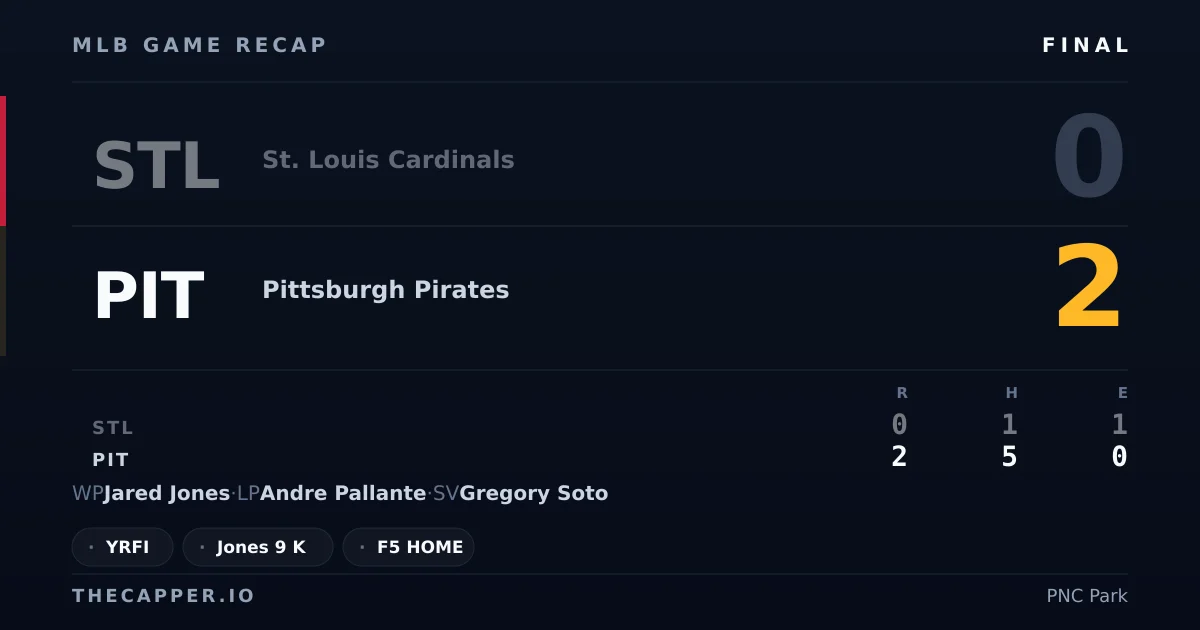 MLB GAME RECAP

FINAL

STL St. Louis Cardinals 0

PIT Pittsburgh Pirates 2

| | R | H | E |
|---|---|---|---|
| STL | 0 | 1 | 1 |
| PIT | 2 | 5 | 0 |

WP Jared Jones · LP Andre Pallante · SV Gregory Soto

· YRFI · Jones 9 K · F5 HOME

THECAPPER.IO

PNC Park