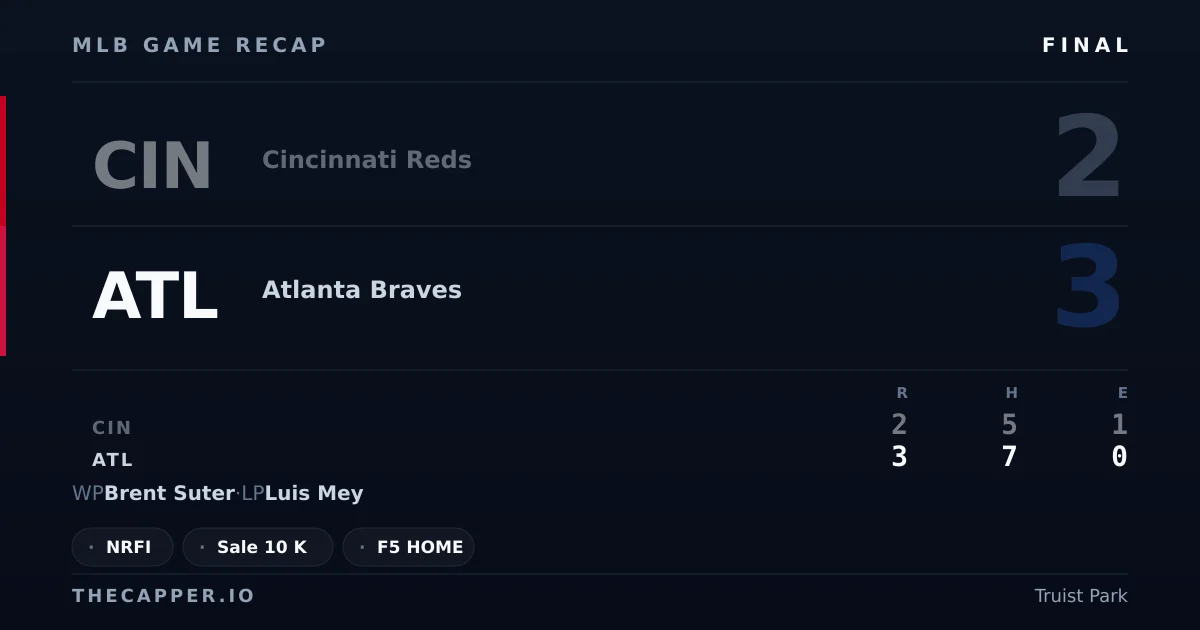 MLB GAME RECAP

FINAL

CIN Cincinnati Reds 2

ATL Atlanta Braves 3

| | R | H | E |
|---|---|---|---|
| CIN | 2 | 5 | 1 |
| ATL | 3 | 7 | 0 |

WP Brent Suter · LP Luis Mey

· NRFI · Sale 10 K · F5 HOME

THECAPPER.IO

Truist Park