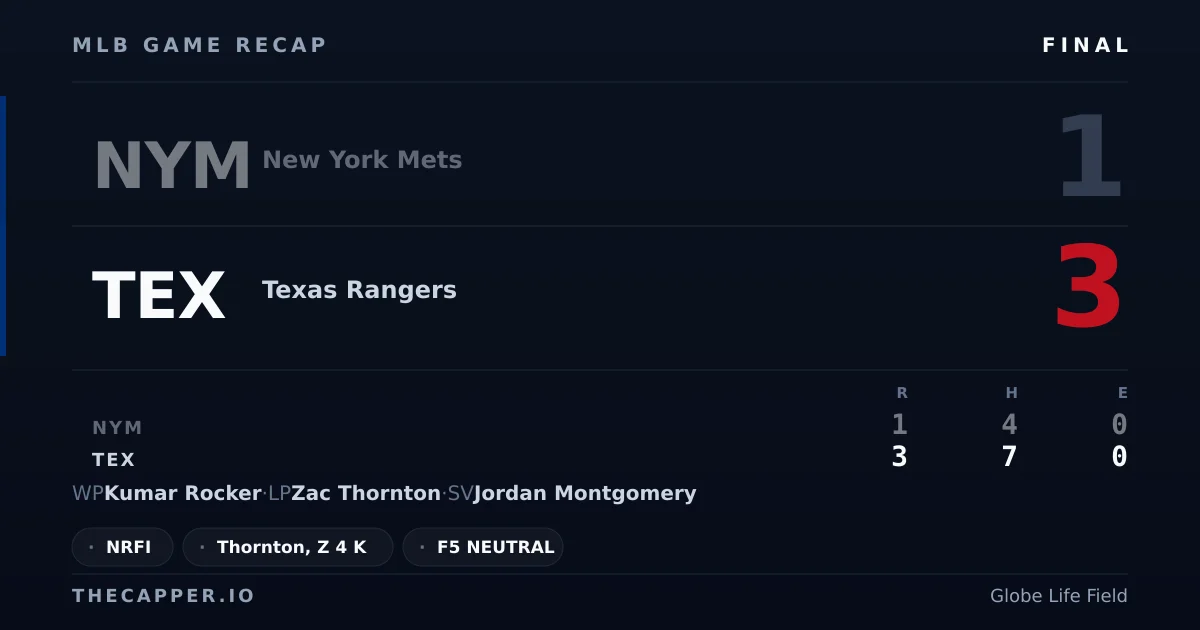 MLB GAME RECAP

FINAL

NYM New York Mets 1

TEX Texas Rangers 3

| | R | H | E |
|---|---|---|---|
| NYM | 1 | 4 | 0 |
| TEX | 3 | 7 | 0 |

WP Kumar Rocker · LP Zac Thornton · SV Jordan Montgomery

· NRFI · Thornton, Z 4 K · F5 NEUTRAL

THECAPPER.IO

Globe Life Field