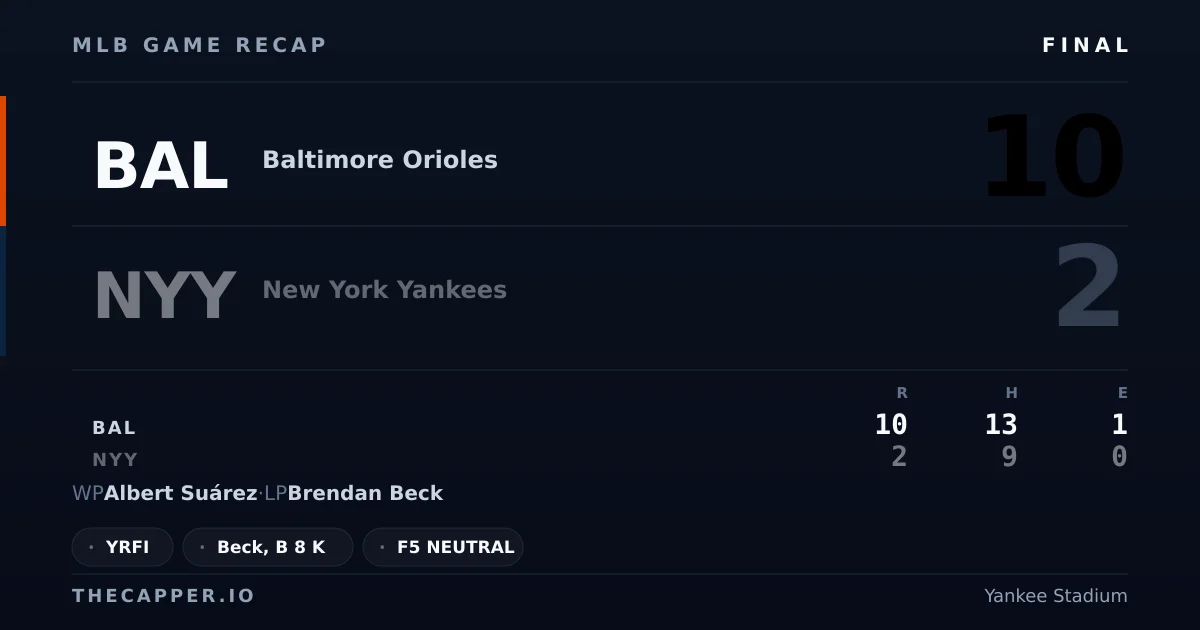 MLB GAME RECAP

FINAL

BAL Baltimore Orioles 10

NYY New York Yankees 2

|  | R | H | E |
|---|---|---|---|
| BAL | 10 | 13 | 1 |
| NYY | 2 | 9 | 0 |

WP Albert Suárez · LP Brendan Beck

· YRFI
· Beck, B 8 K
· F5 NEUTRAL

THECAPPER.IO

Yankee Stadium