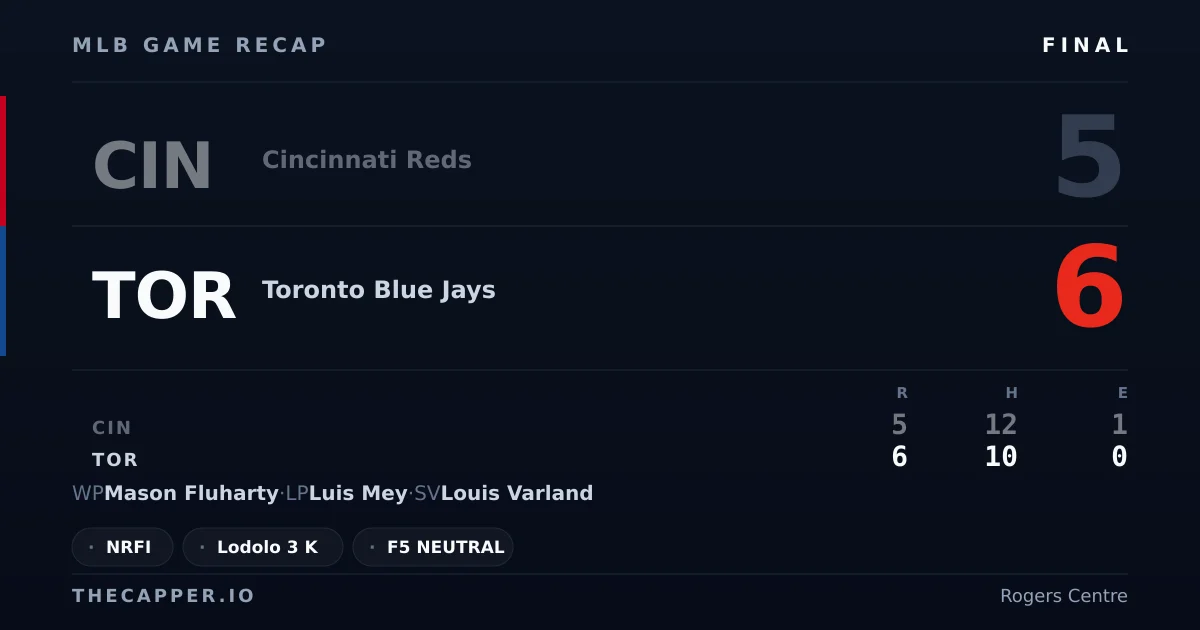 MLB GAME RECAP

FINAL

CIN Cincinnati Reds 5

TOR Toronto Blue Jays 6

|  | R | H | E |
|---|---|---|---|
| CIN | 5 | 12 | 1 |
| TOR | 6 | 10 | 0 |

WP Mason Fluharty · LP Luis Mey · SV Louis Varland

· NRFI · Lodolo 3 K · F5 NEUTRAL

THECAPPER.IO

Rogers Centre